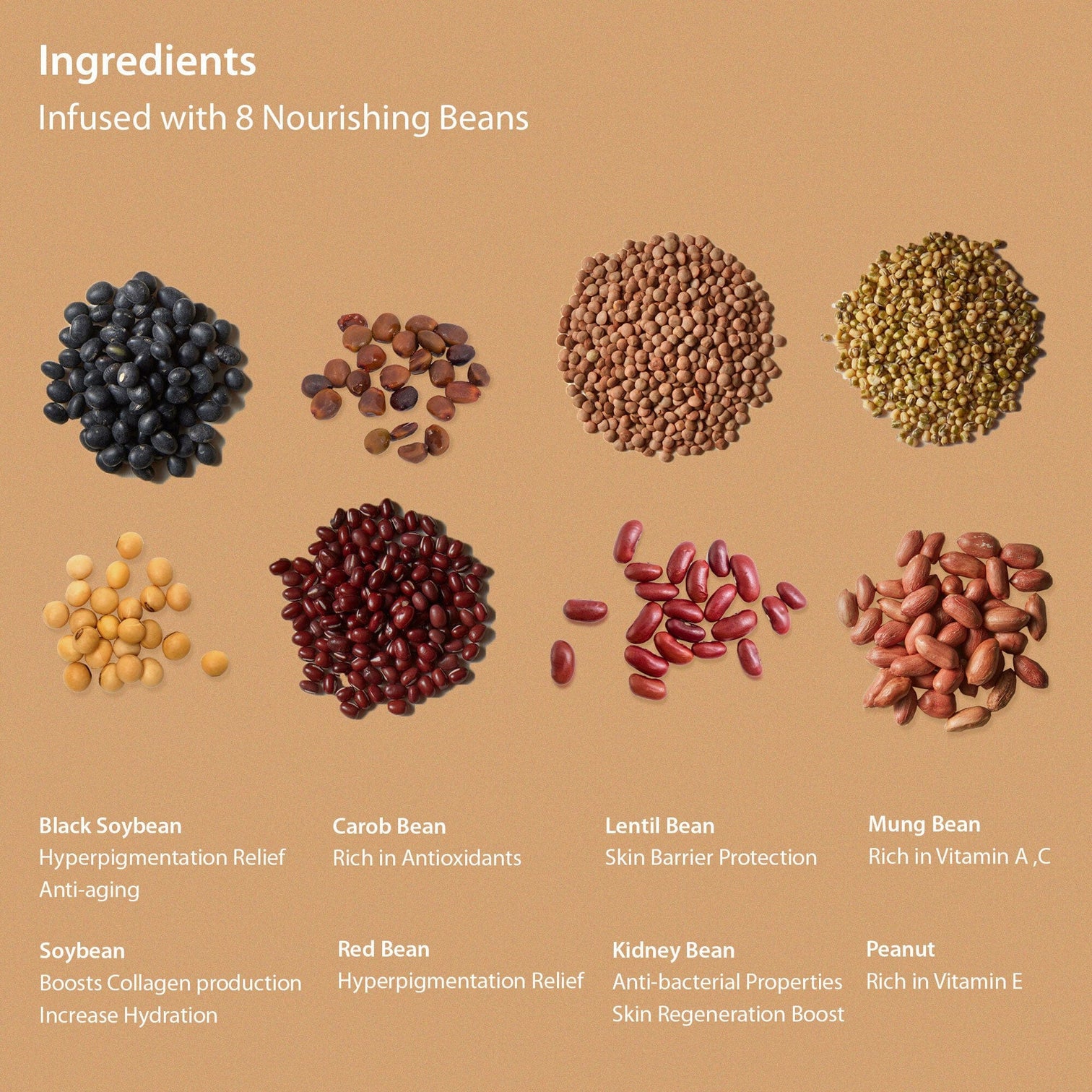 Ingredients
Infused with 8 Nourishing Beans

Black Soybean
Hyperpigmentation Relief
Anti-aging

Carob Bean
Rich in Antioxidants

Lentil Bean
Skin Barrier Protection

Mung Bean
Rich in Vitamin A ,C

Soybean
Boosts Collagen production
Increase Hydration

Red Bean
Hyperpigmentation Relief

Kidney Bean
Anti-bacterial Properties
Skin Regeneration Boost

Peanut
Rich in Vitamin E